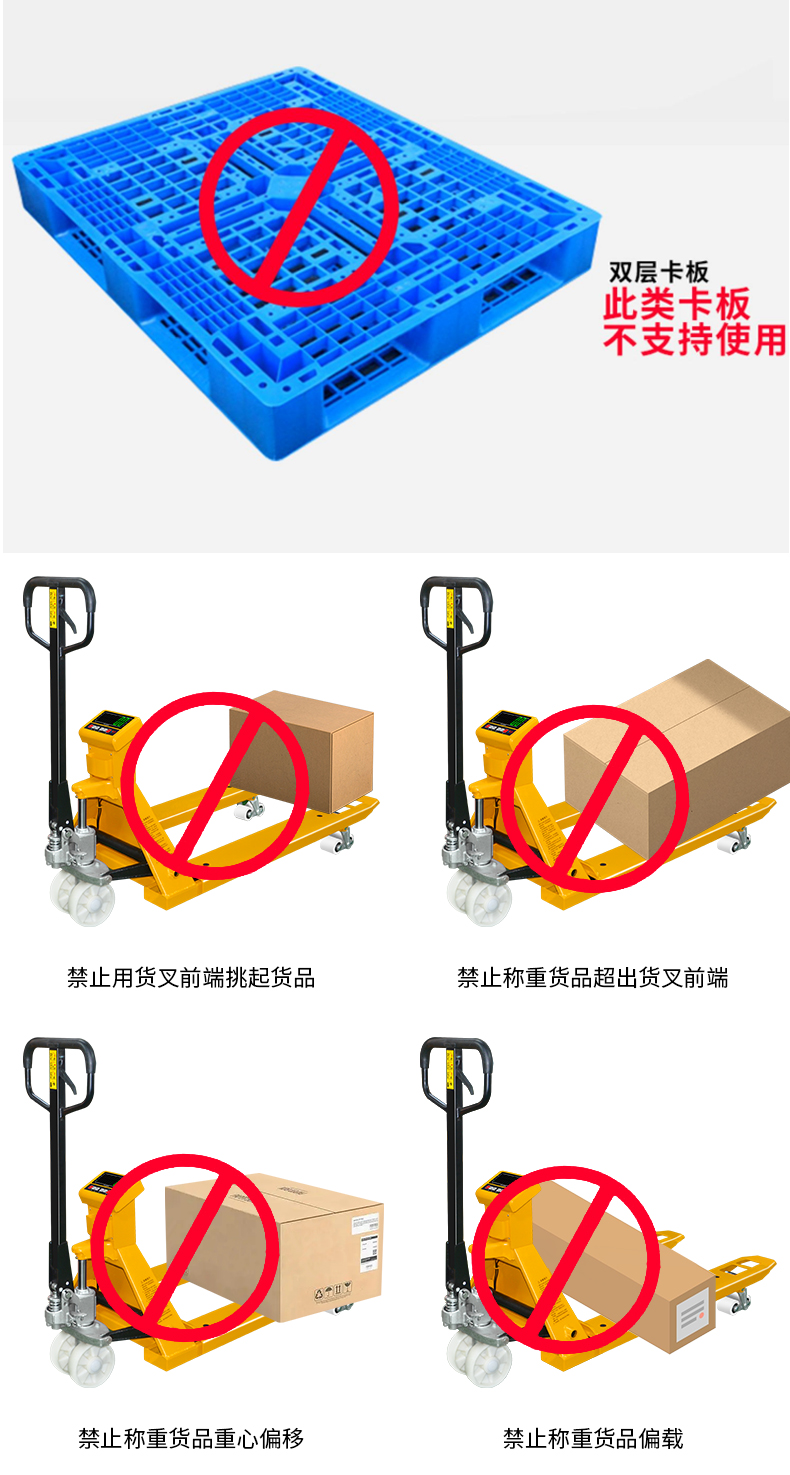 双层卡板
此类卡板
不支持使用

禁止用货叉前端挑起货品

禁止称重货品超出货叉前端

禁止称重货品重心偏移

禁止称重货品偏载