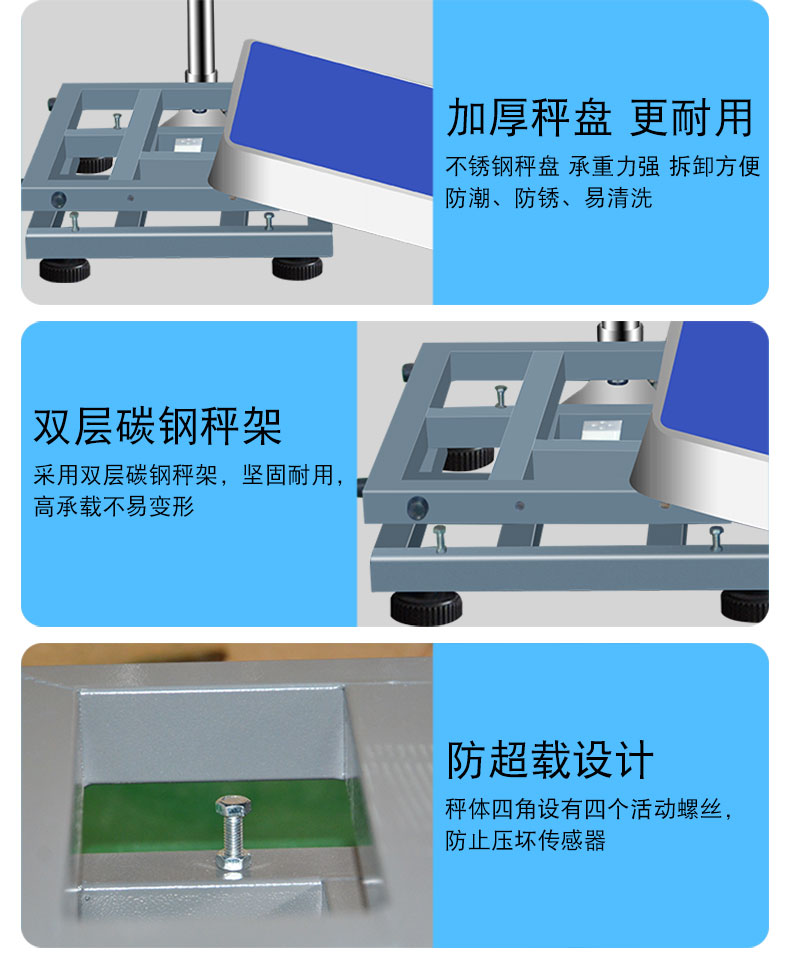 加厚秤盘 更耐用

不锈钢秤盘 承重力强 拆卸方便
防潮、防锈、易清洗

双层碳钢秤架

采用双层碳钢秤架，坚固耐用，
高承载不易变形

防超载设计

秤体四角设有四个活动螺丝，
防止压坏传感器